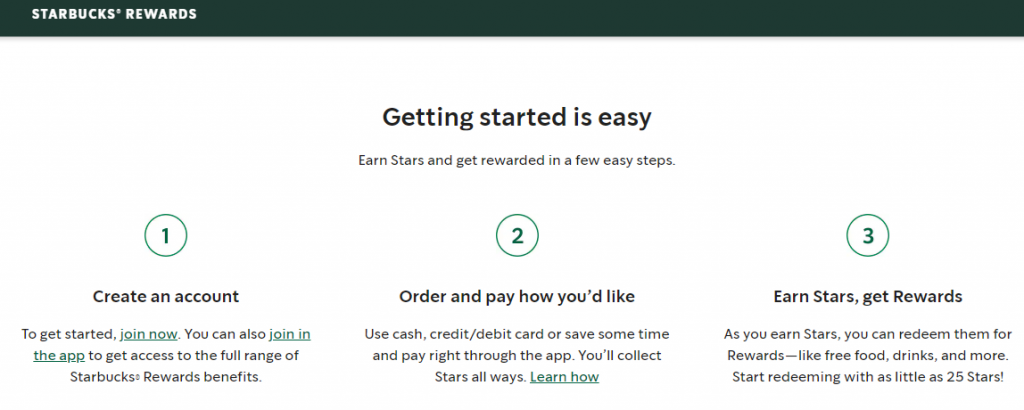 STARBUCKS® REWARDS

Getting started is easy

Earn Stars and get rewarded in a few easy steps.

1

Create an account

To get started, join now. You can also join in the app to get access to the full range of Starbucks® Rewards benefits.

2

Order and pay how you'd like

Use cash, credit/debit card or save some time and pay right through the app. You'll collect Stars all ways. Learn how

3

Earn Stars, get Rewards

As you earn Stars, you can redeem them for Rewards—like free food, drinks, and more. Start redeeming with as little as 25 Stars!